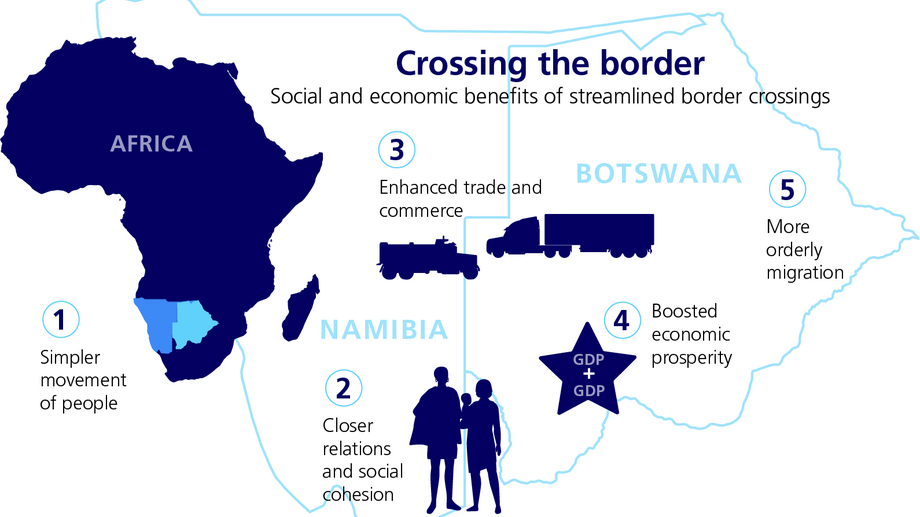 Crossing the border
Social and economic benefits of streamlined border crossings

AFRICA

BOTSWANA

NAMIBIA

1
Simpler movement of people

2
Closer relations and social cohesion

3
Enhanced trade and commerce

4
Boosted economic prosperity

GDP + GDP

5
More orderly migration